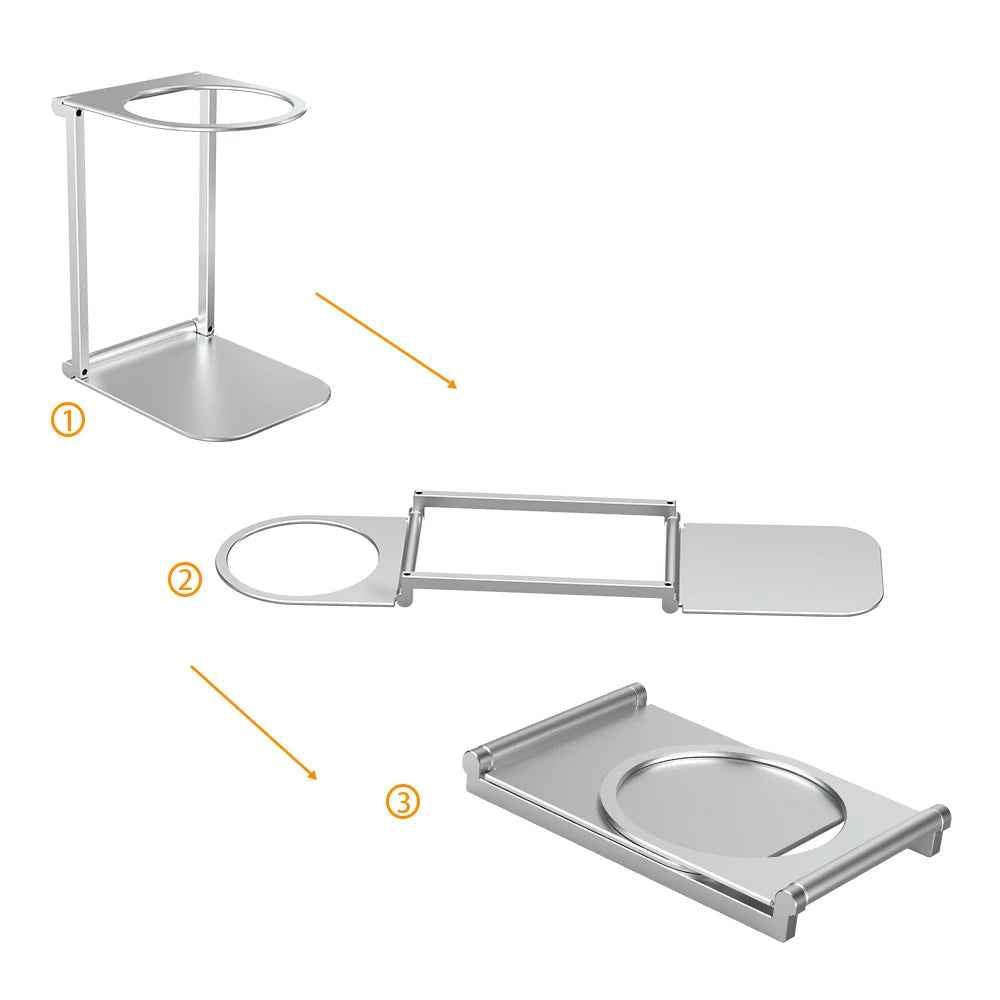 ①

②

③